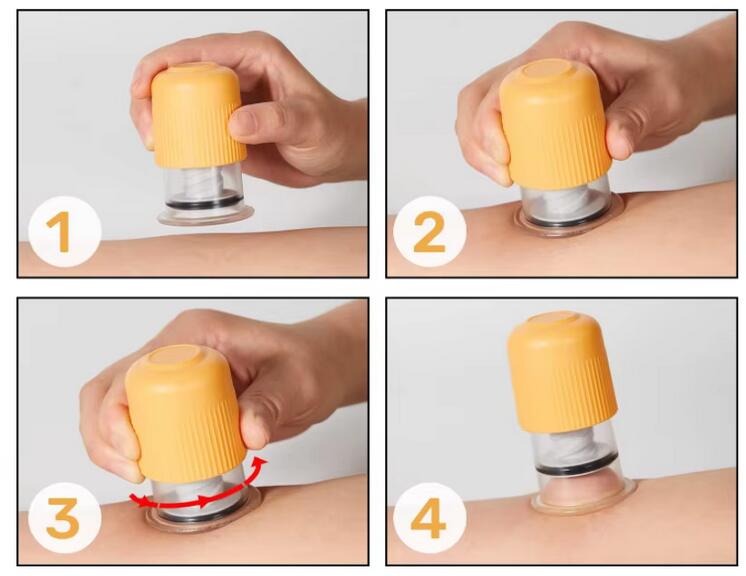 1

2

3

4